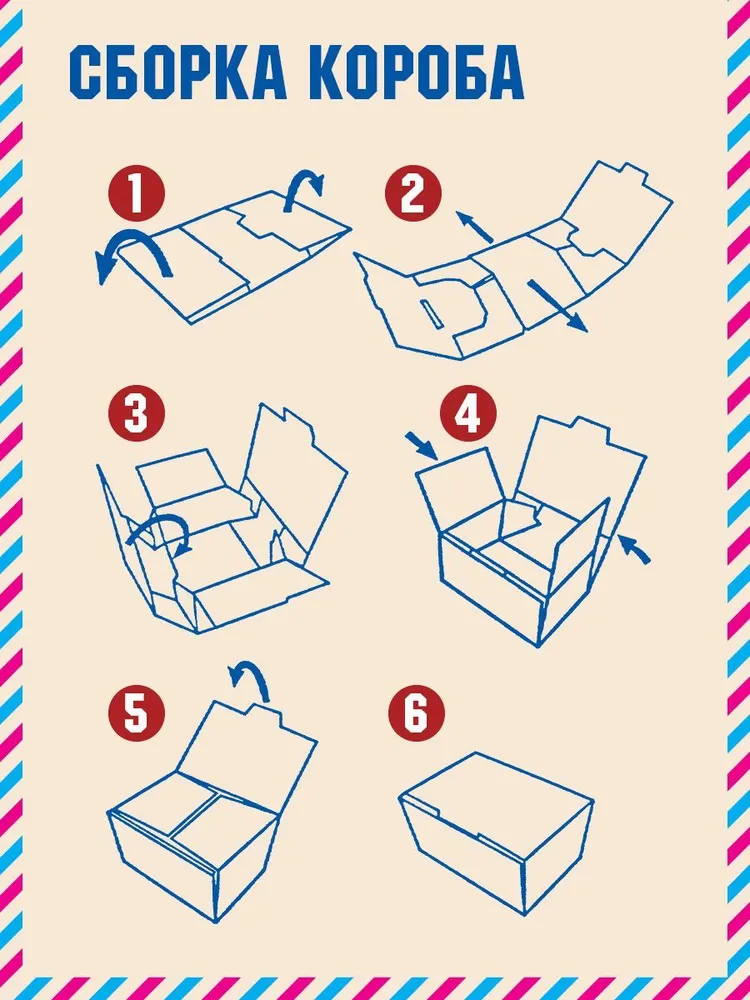 СБОРКА КОРОБА

1

2

3

4

5

6