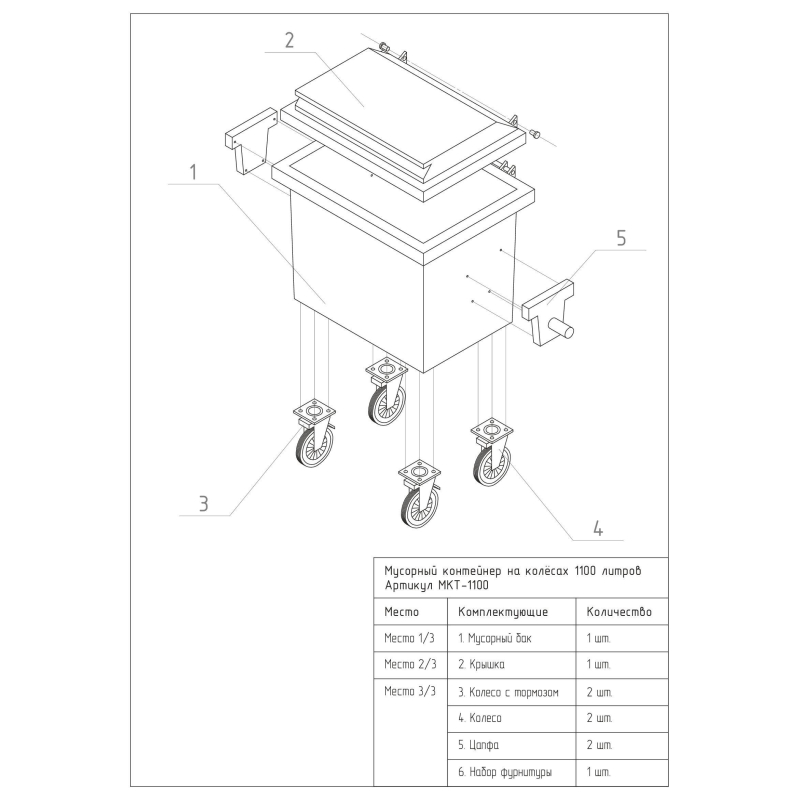 2

1

5

3

4

Мусорный контейнер на колёсах 1100 литров
Артикул МКТ-1100

| Место | Комплектующие | Количество |
|---|---|---|
| Место 1/3 | 1. Мусорный бак | 1 шт. |
| Место 2/3 | 2. Крышка | 1 шт. |
| Место 3/3 | 3. Колесо с тормозом | 2 шт. |
| | 4. Колесо | 2 шт. |
| | 5. Цапфа | 2 шт. |
| | 6. Набор фурнитуры | 1 шт. |