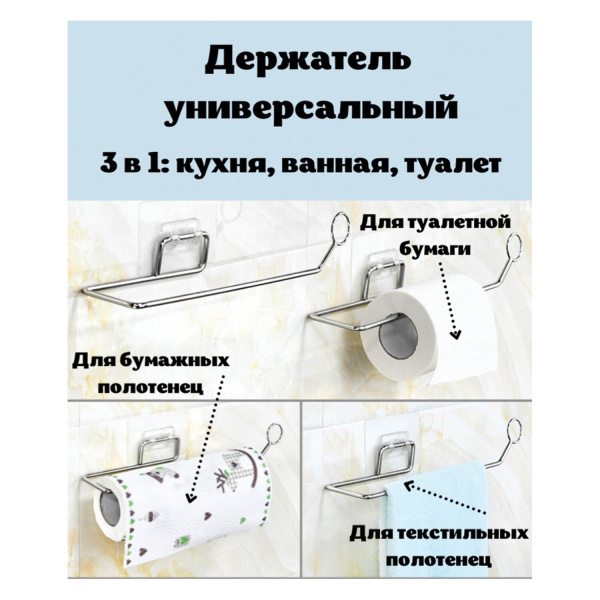 Держатель универсальный

3 в 1: кухня, ванная, туалет

Для туалетной бумаги

Для бумажных полотенец

Для текстильных полотенец